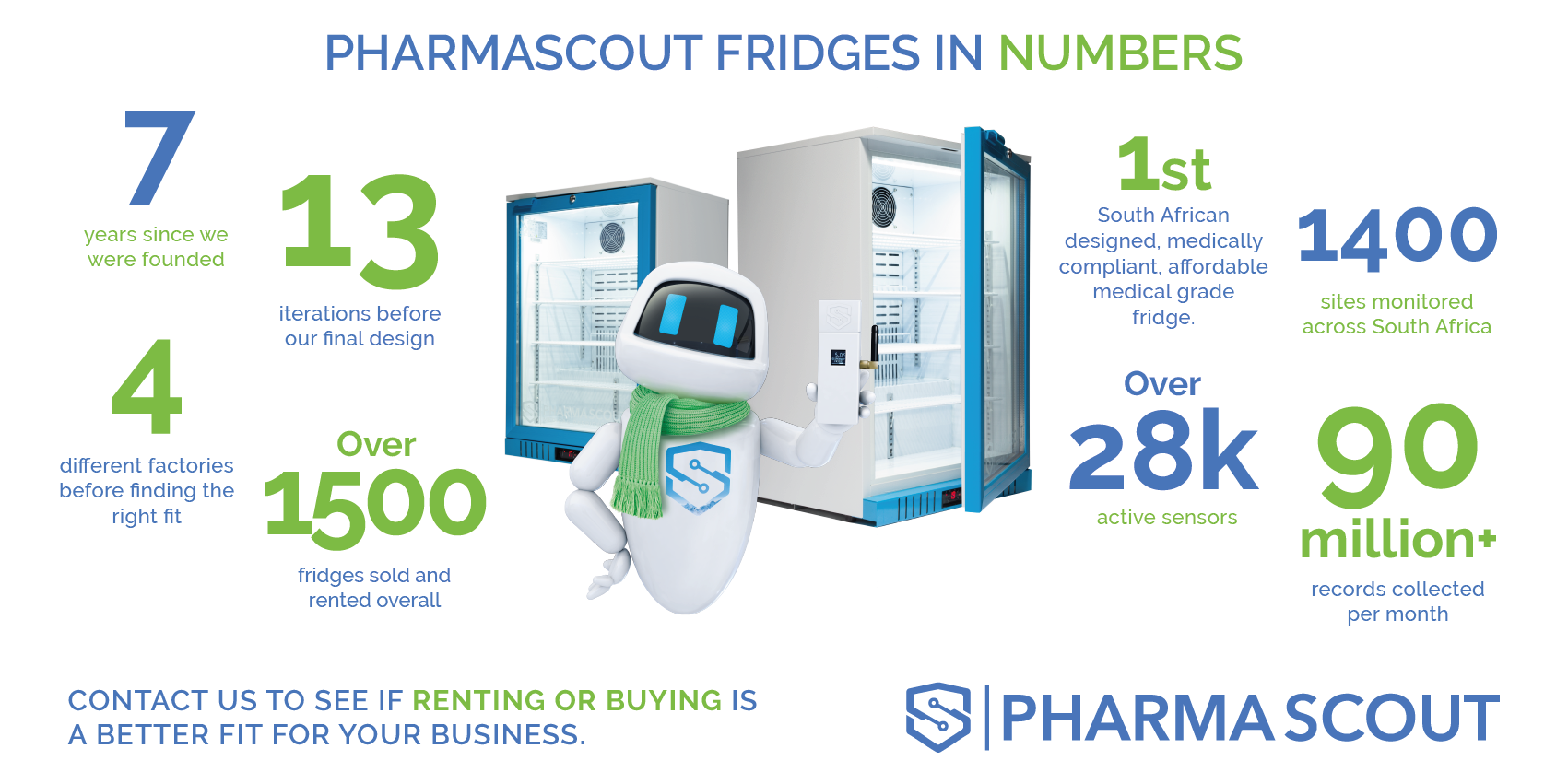 PHARMASCOUT FRIDGES IN NUMBERS

7
years since we were founded

13
iterations before our final design

4
different factories before finding the right fit

Over
1500
fridges sold and rented overall

1st
South African designed, medically compliant, affordable medical grade fridge.

1400
sites monitored across South Africa

Over
28k
active sensors

90
million+
records collected per month

CONTACT US TO SEE IF RENTING OR BUYING IS A BETTER FIT FOR YOUR BUSINESS.

PHARMA SCOUT